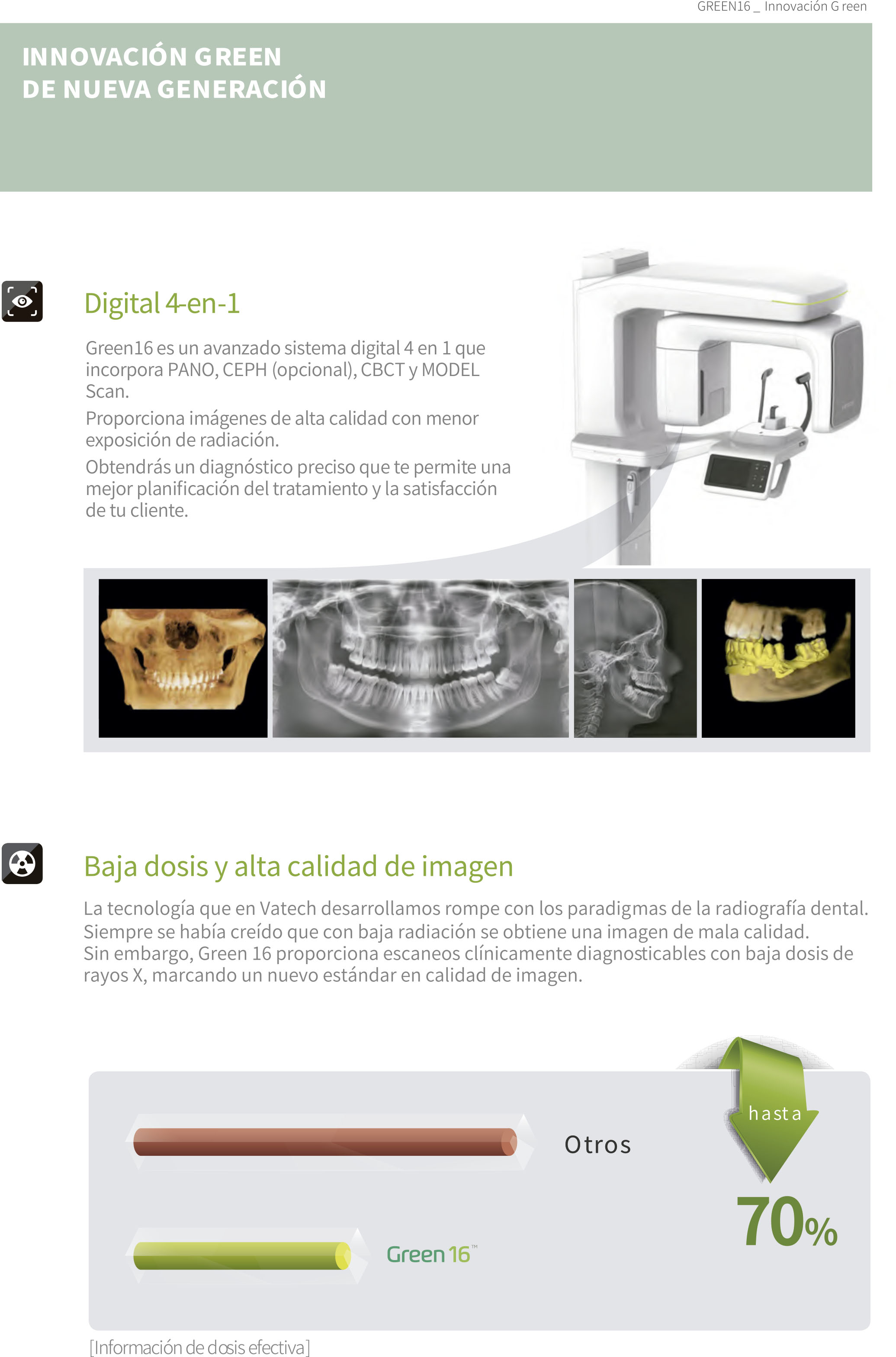 GREEN16 _ Innovación G reen

INNOVACIÓN GREEN
DE NUEVA GENERACIÓN

Digital 4-en-1

Green16 es un avanzado sistema digital 4 en 1 que incorpora PANO, CEPH (opcional), CBCT y MODEL Scan.

Proporciona imágenes de alta calidad con menor exposición de radiación.

Obtendrás un diagnóstico preciso que te permite una mejor planificación del tratamiento y la satisfacción de tu cliente.

Baja dosis y alta calidad de imagen

La tecnología que en Vatech desarrollamos rompe con los paradigmas de la radiografía dental. Siempre se había creído que con baja radiación se obtiene una imagen de mala calidad. Sin embargo, Green 16 proporciona escaneos clínicamente diagnosticables con baja dosis de rayos X, marcando un nuevo estándar en calidad de imagen.

Otros

Green 16™

hasta

70%

[Información de dosis efectiva]